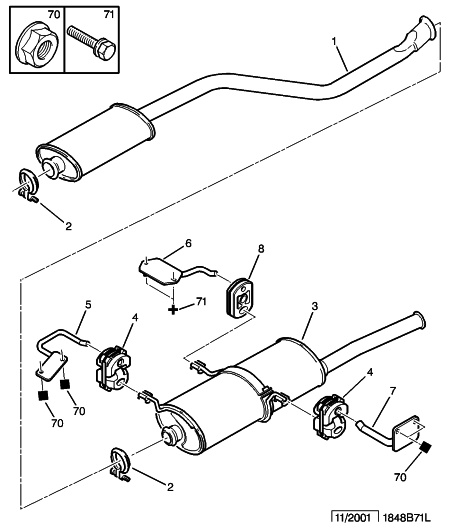 70
71
1
2
6
8
71
5
4
3
70
70
4
7
2
70
11/2001 1848B71L