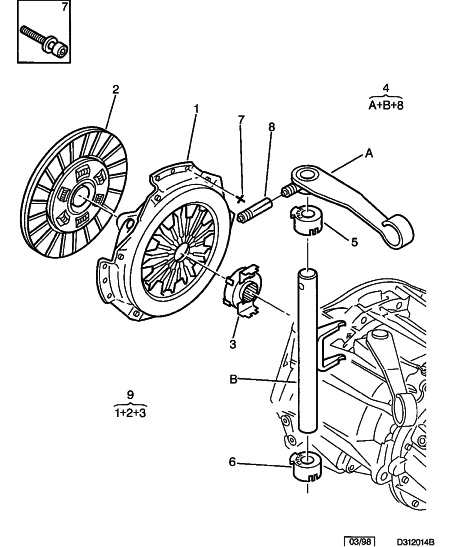 7

2

1

7

8

4
A+B+8

A

5

3

B

9
1+2+3

6

03/98

D312014B