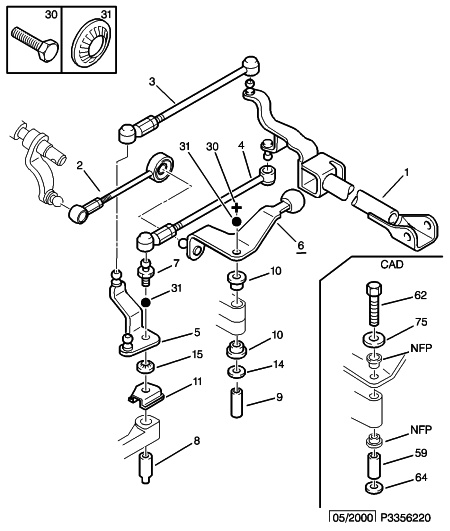 30
31
3
2
31
30
4
1
6
7
31
10
5
10
15
14
11
9
8
CAD
62
75
NFP
NFP
59
64
05/2000 P3356220