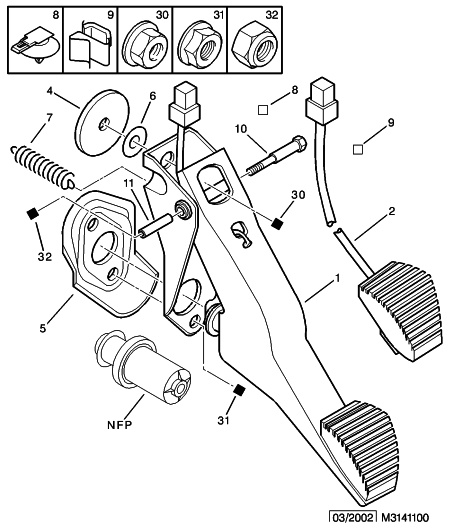 8 9 30 31 32

4
6
7
8
10
9
11
30
2
32
1
5
NFP
31

03/2002 M3141100