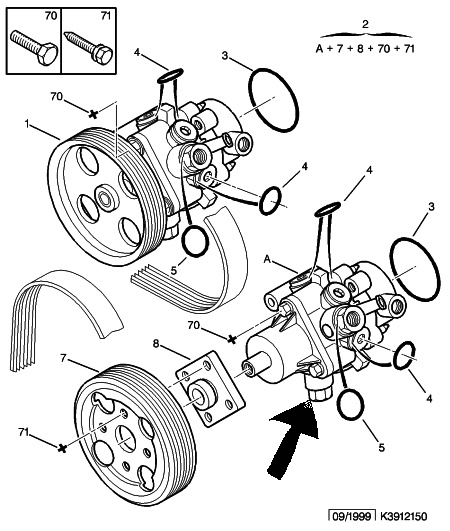 70
71
2
A + 7 + 8 + 70 + 71
4
3
70
1
4
4
3
5
A
70
8
7
4
71
5
09/1999 K3912150