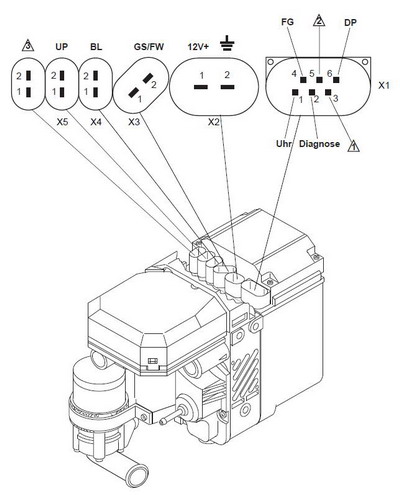 3
UP
BL
GS/FW
12V+
FG
2
DP

2
1
2
1
2
1
2
1
1
2
4
5
6
1
2
3
X1

X5
X4
X3
X2
Uhr
Diagnose
1