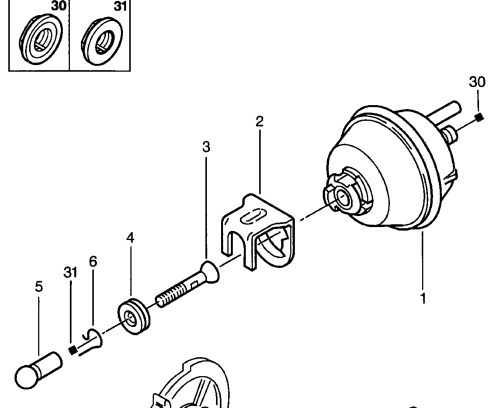 30
31
30
2
3
4
6
31
5
1