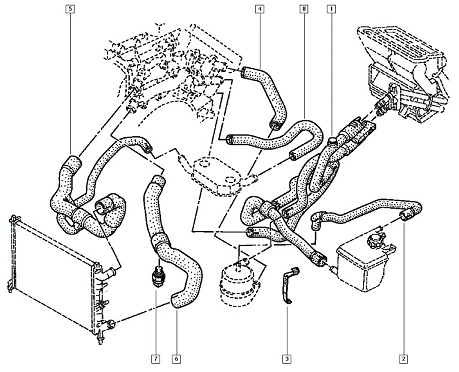 5
4
8
1
7
6
3
2