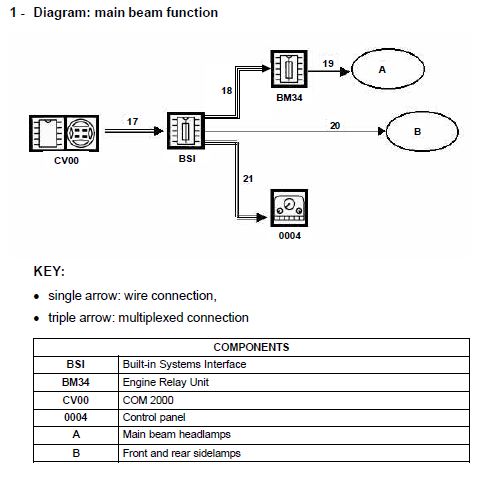 1 - Diagram: main beam function

CV00
17
BSI
18
BM34
19
A
20
B
21
0004

KEY:

• single arrow: wire connection,
• triple arrow: multiplexed connection

| COMPONENTS | |
|---|---|
| BSI | Built-in Systems Interface |
| BM34 | Engine Relay Unit |
| CV00 | COM 2000 |
| 0004 | Control panel |
| A | Main beam headlamps |
| B | Front and rear sidelamps |