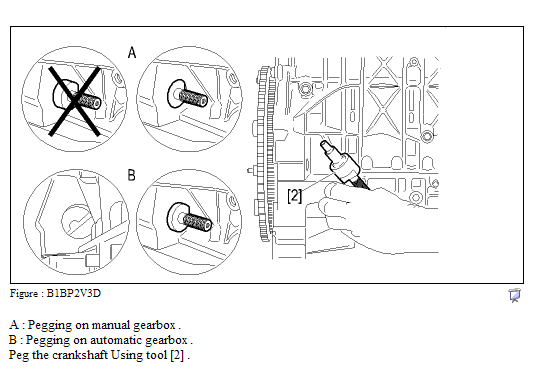 A

B

[2]

Figure : B1BP2V3D

A : Pegging on manual gearbox .
B : Pegging on automatic gearbox .
Peg the crankshaft Using tool [2] .