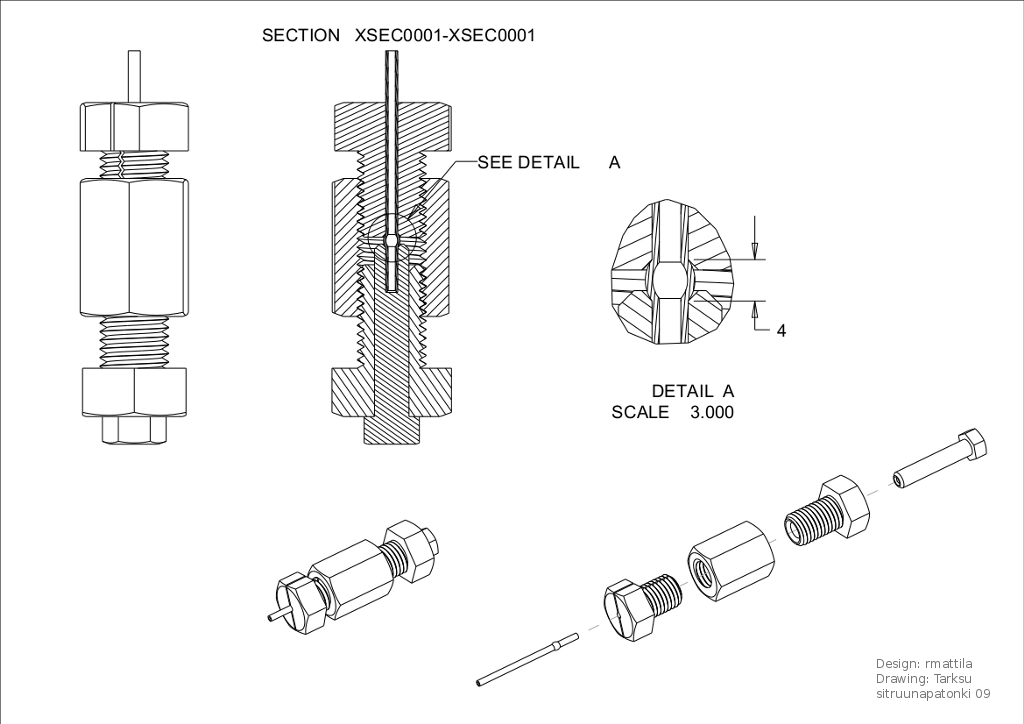 SECTION XSEC0001-XSEC0001

SEE DETAIL A

4

DETAIL A
SCALE 3.000

Design: rmattila
Drawing: Tarksu
sitruunapatonki 09