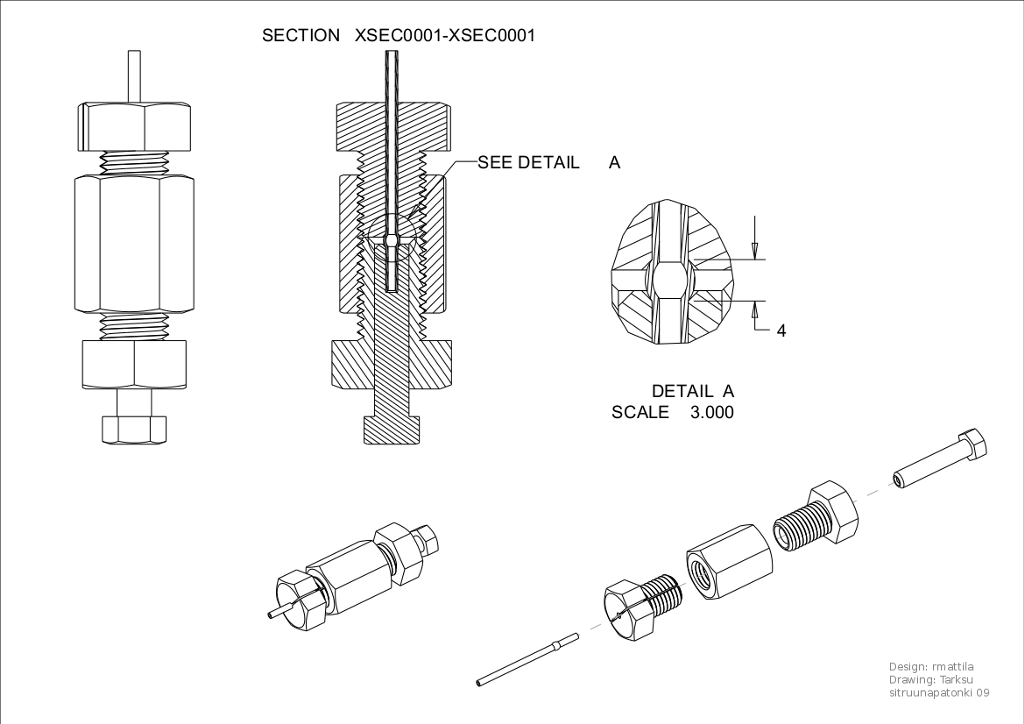 SECTION XSEC0001-XSEC0001

SEE DETAIL A

4

DETAIL A
SCALE 3.000

Design: rmattila
Drawing: Tarksu
sitruunapatonki 09