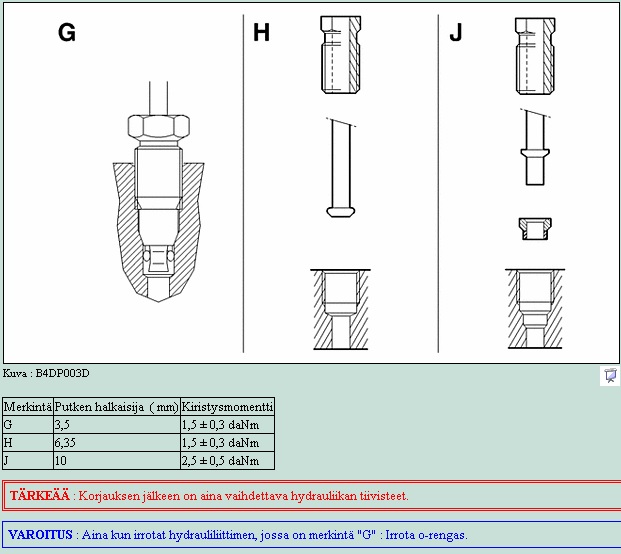 G

H

J

Kuva : B4DP003D

| Merkintä | Putken halkaisija ( mm) | Kiristysmomentti |
|---|---|---|
| G | 3,5 | 1,5 ± 0,3 daNm |
| H | 6,35 | 1,5 ± 0,3 daNm |
| J | 10 | 2,5 ± 0,5 daNm |

TÄRKEÄÄ : Korjauksen jälkeen on aina vaihdettava hydrauliikan tiivisteet.

VAROITUS : Aina kun irrotat hydrauliliittimen, jossa on merkintä "G" : Irrota o-rengas.