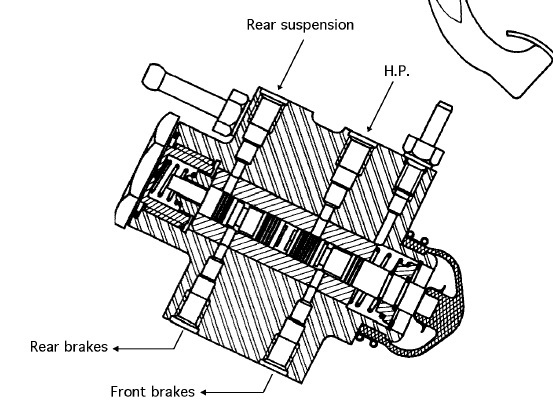 Rear suspension

H.P.

Rear brakes

Front brakes