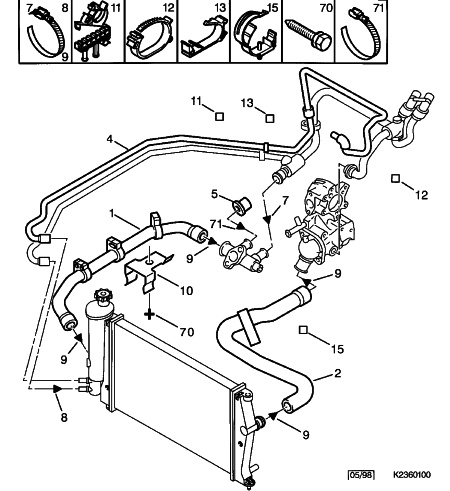 7 8 9 11 12 13 15 70 71

11
13
4
12
5
7
1
71
9
9
10
70
15
9
2
8
9

[05/98] K2360100