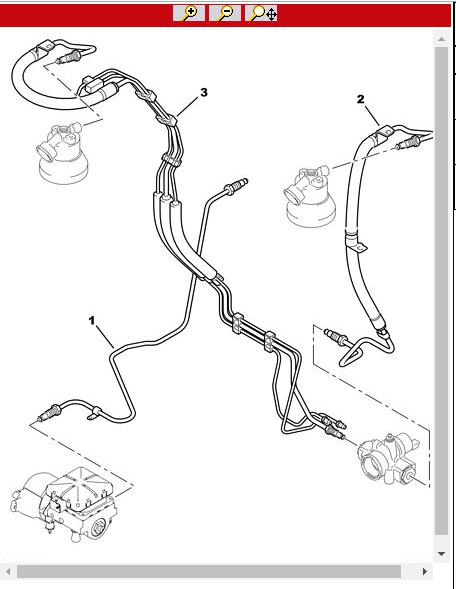 3
2
1