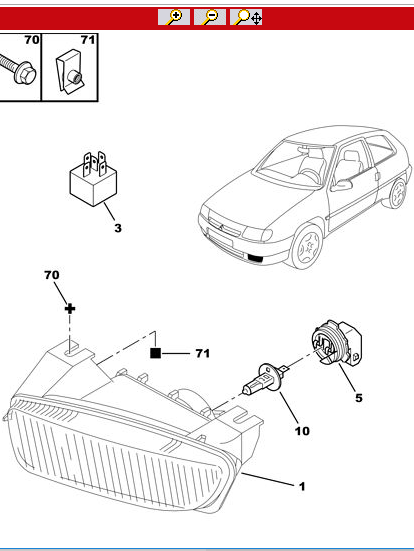 70
71
3
70
71
5
10
1