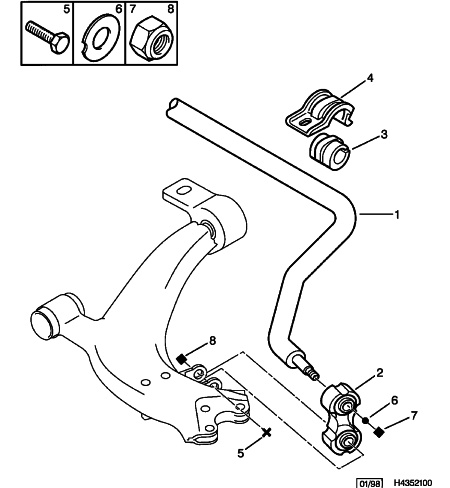 5
6
7 8

4
3
1
8
2
6
7
5

01/98 H4352100