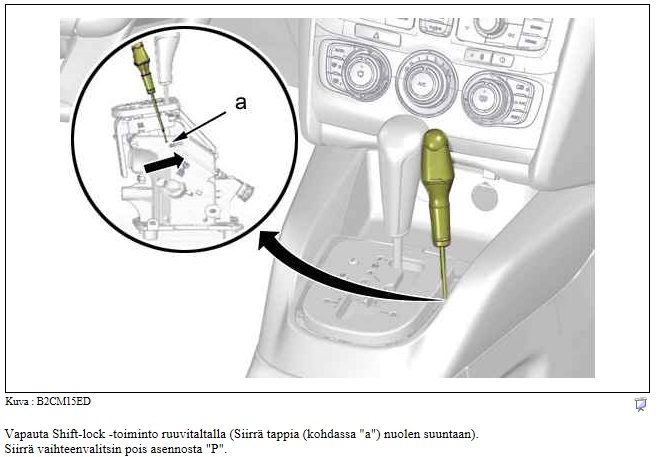 a

Kuva : B2CM15ED

Vapauta Shift-lock -toiminto ruuvitaltalla (Siirrä tappia (kohdassa "a") nuolen suuntaan).
Siirrä vaihteenvalitsin pois asennosta "P".