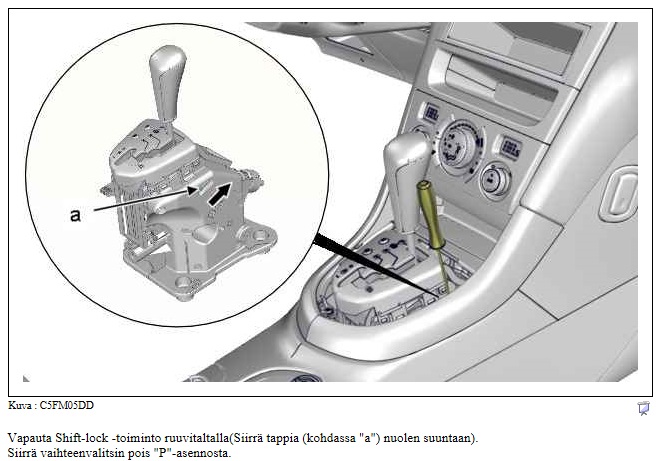 a

Kuva : C5FM05DD

Vapauta Shift-lock -toiminto ruuvitaltalla(Siirrä tappia (kohdassa "a") nuolen suuntaan).
Siirrä vaihteenvalitsin pois "P"-asennosta.