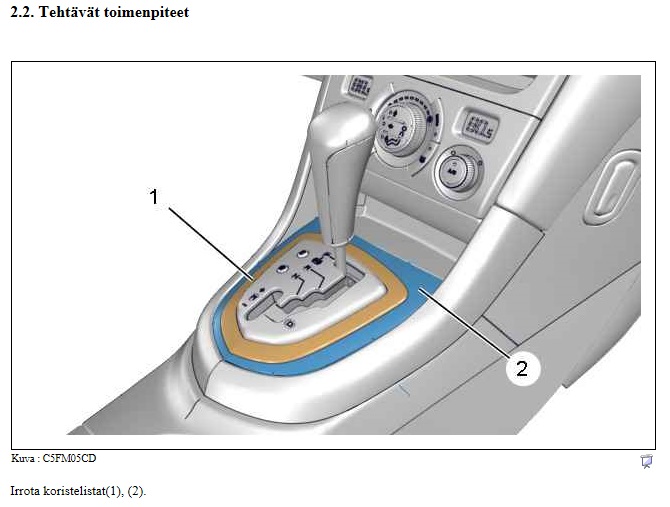 2.2. Tehtävät toimenpiteet

1

2

Kuva : C5FM05CD

Irrota koristelistat(1), (2).