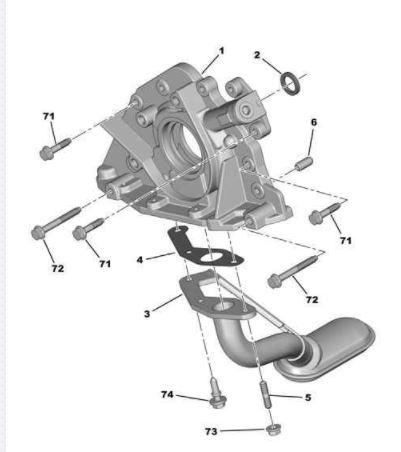 1
2
71
6
71
72
71
4
72
3
74
5
73