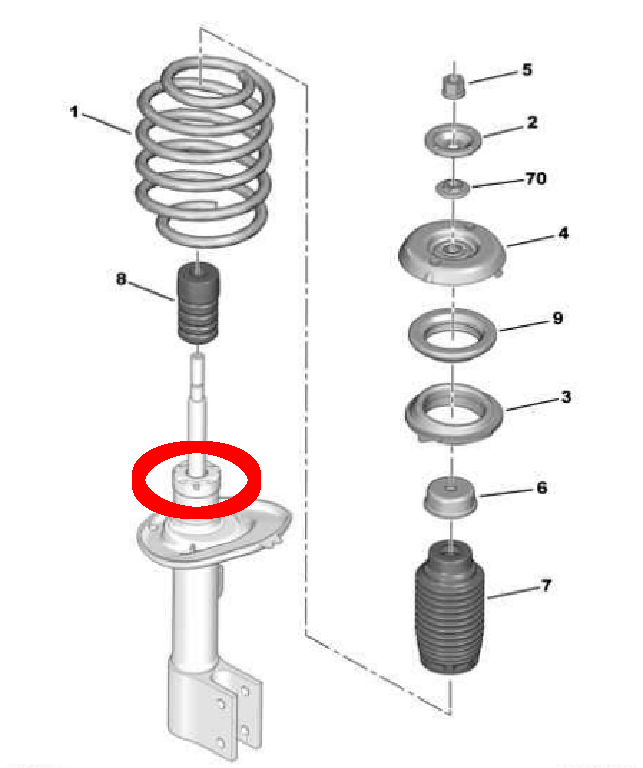 1
8
5
2
70
4
9
3
6
7